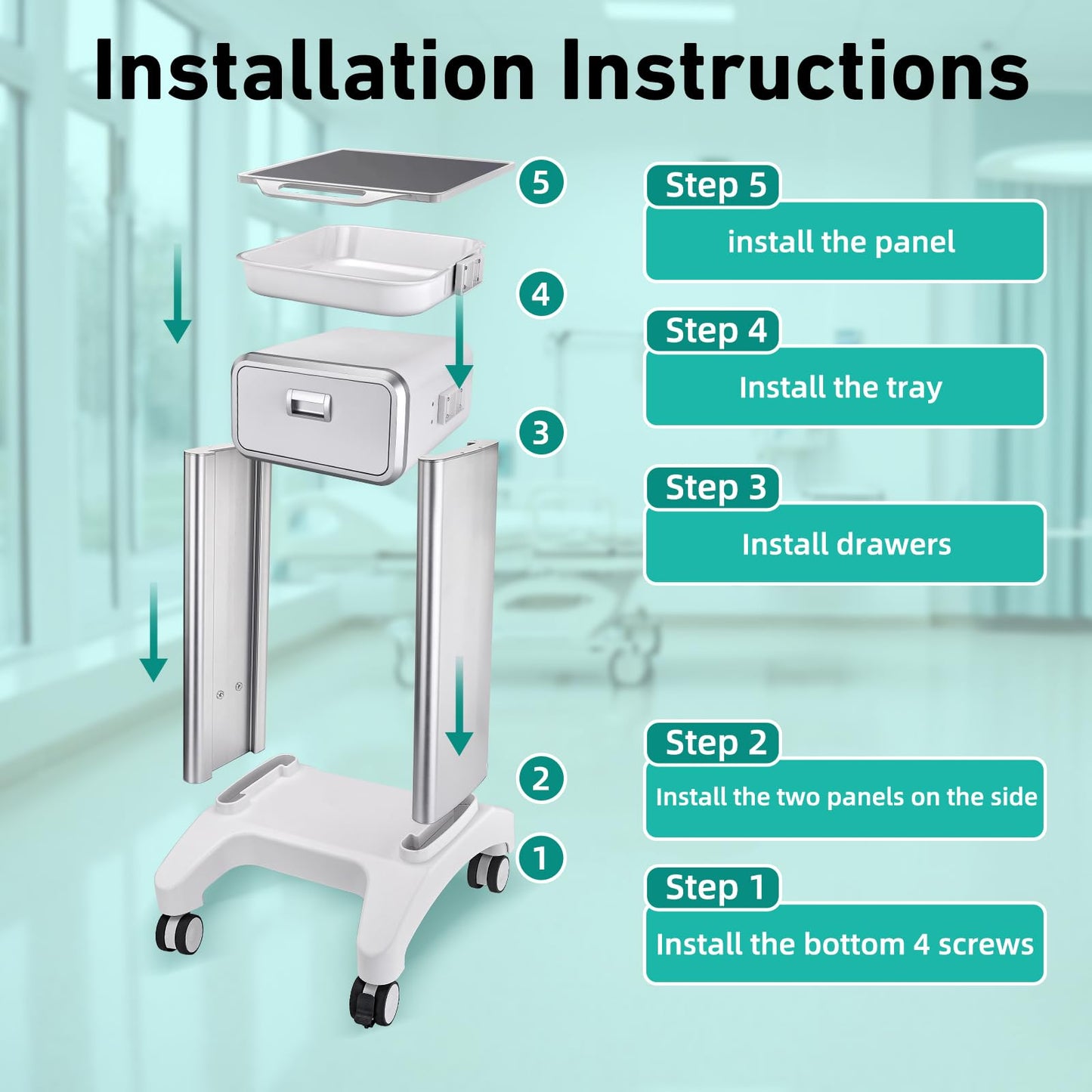 Installation Instructions

5

4

3

2

1

Step 5
install the panel

Step 4
Install the tray

Step 3
Install drawers

Step 2
Install the two panels on the side

Step 1
Install the bottom 4 screws