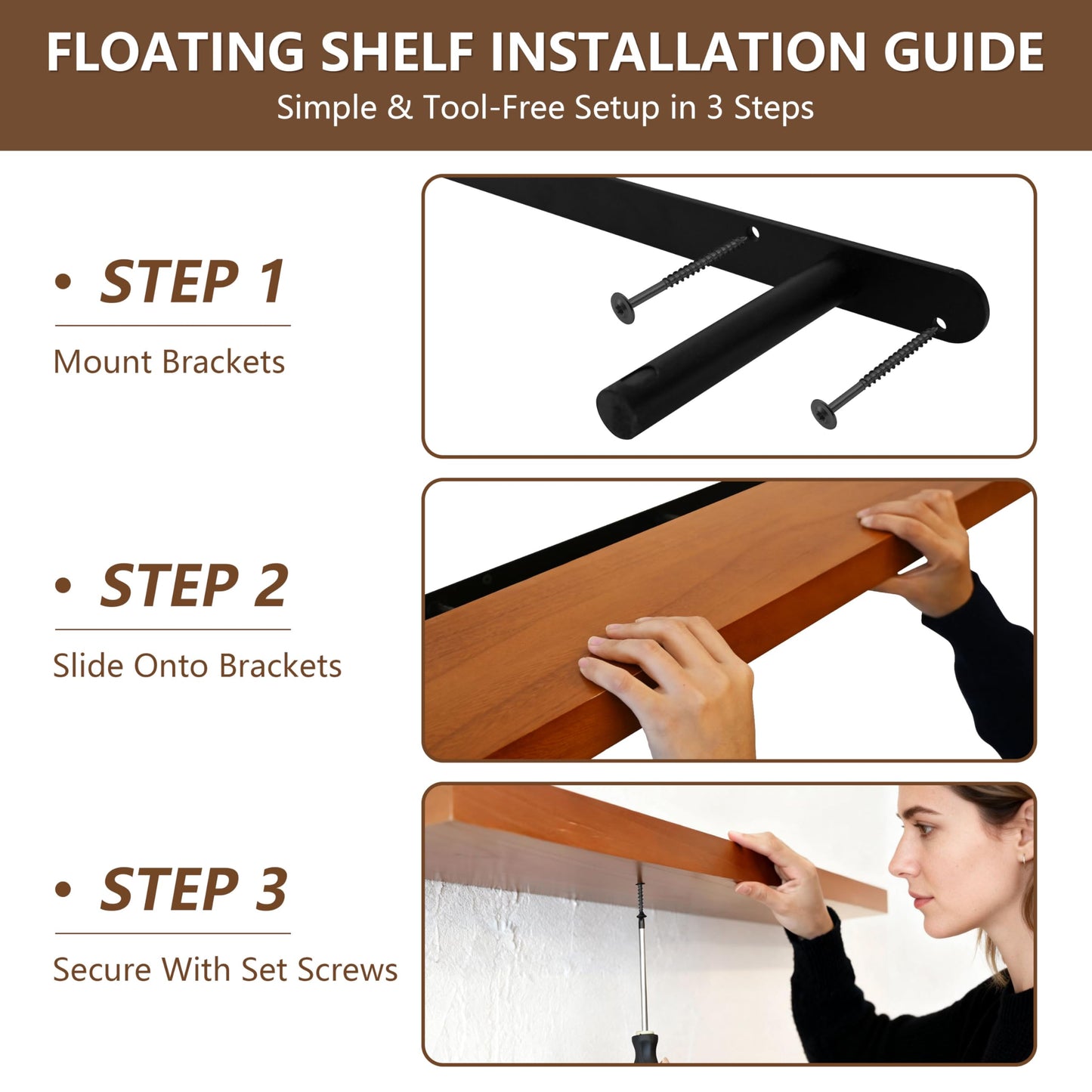 FLOATING SHELF INSTALLATION GUIDE

Simple & Tool-Free Setup in 3 Steps

• STEP 1

Mount Brackets

• STEP 2

Slide Onto Brackets

• STEP 3

Secure With Set Screws