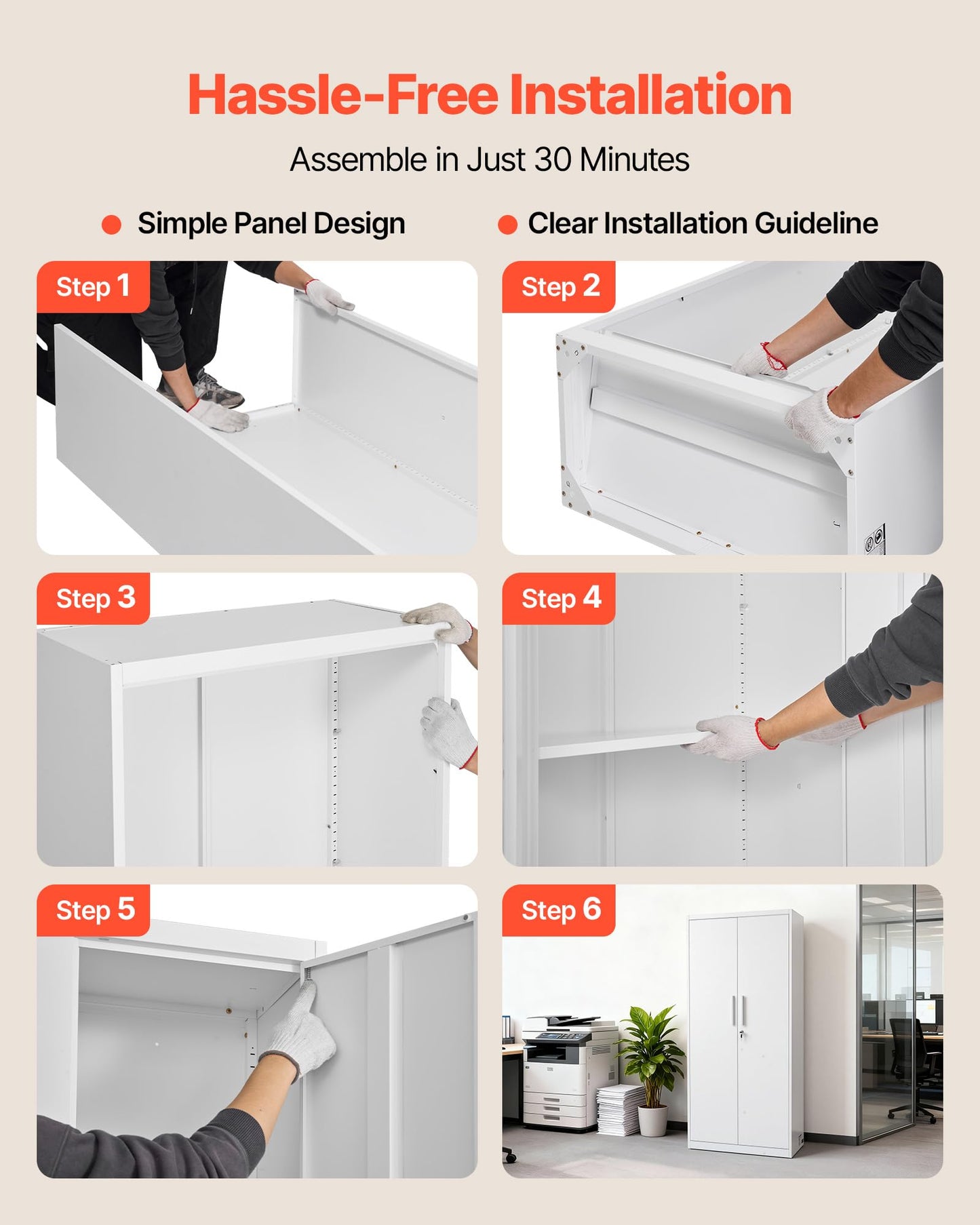 Hassle-Free Installation

Assemble in Just 30 Minutes

Simple Panel Design

Clear Installation Guideline

Step 1

Step 2

Step 3

Step 4

Step 5

Step 6