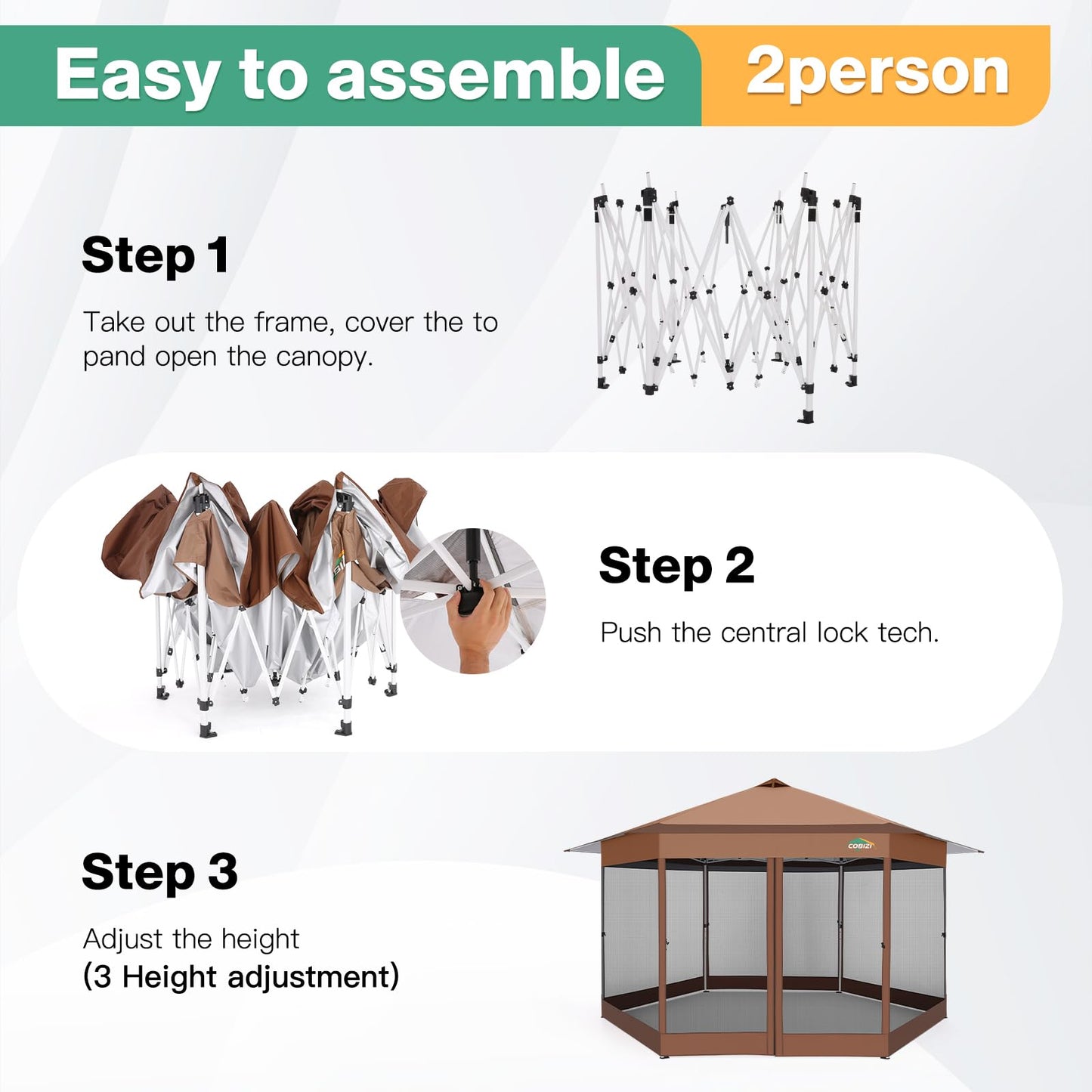 Easy to assemble 2person

Step 1

Take out the frame, cover the to pand open the canopy.

Step 2

Push the central lock tech.

Step 3

Adjust the height
(3 Height adjustment)

COBIZI