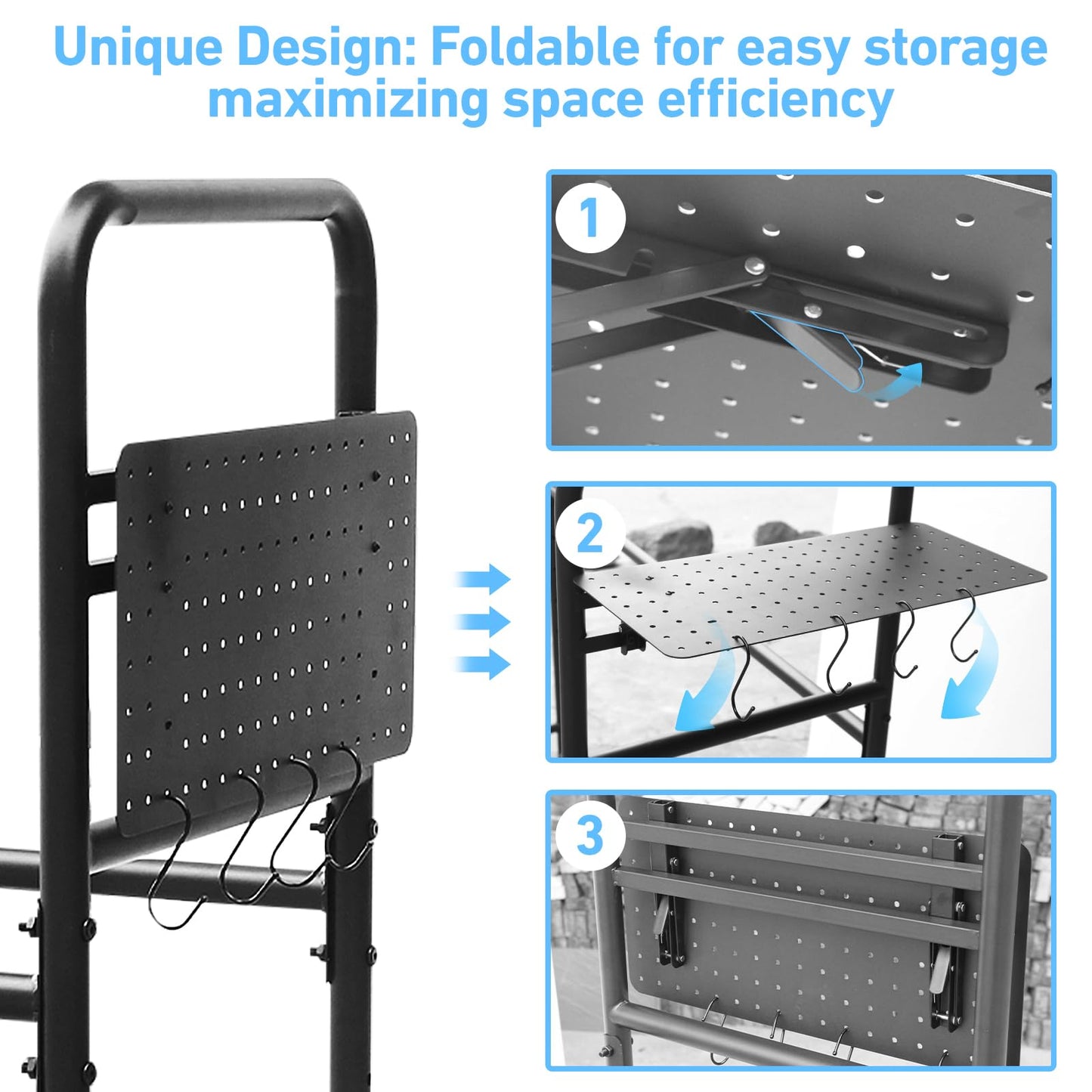 Unique Design: Foldable for easy storage maximizing space efficiency

1

2

3