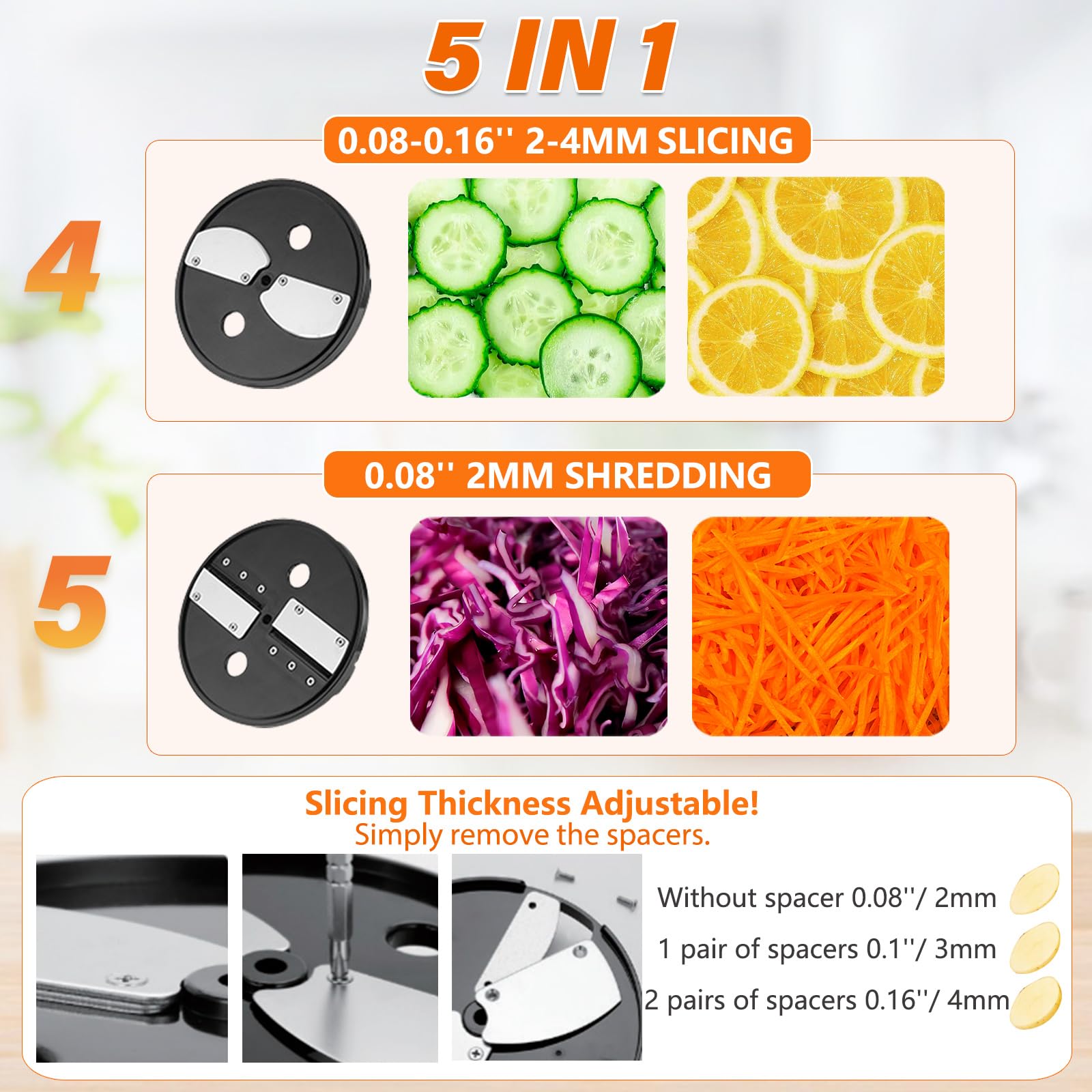 5 IN 1

0.08-0.16'' 2-4MM SLICING

4

0.08'' 2MM SHREDDING

5

Slicing Thickness Adjustable!
Simply remove the spacers.

Without spacer 0.08''/ 2mm
1 pair of spacers 0.1''/ 3mm
2 pairs of spacers 0.16''/ 4mm