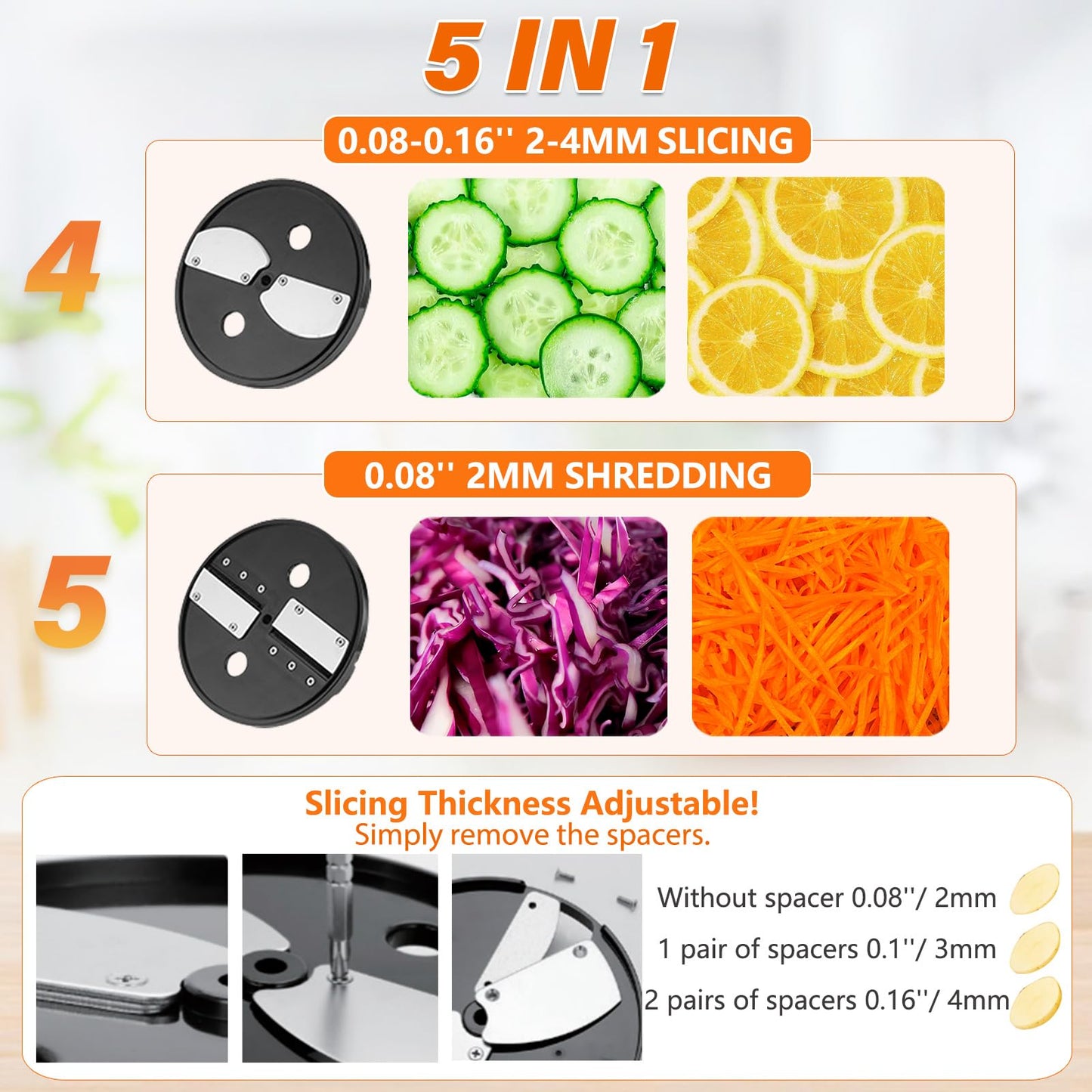 5 IN 1

0.08-0.16'' 2-4MM SLICING

4

0.08'' 2MM SHREDDING

5

Slicing Thickness Adjustable!
Simply remove the spacers.

Without spacer 0.08''/ 2mm
1 pair of spacers 0.1''/ 3mm
2 pairs of spacers 0.16''/ 4mm