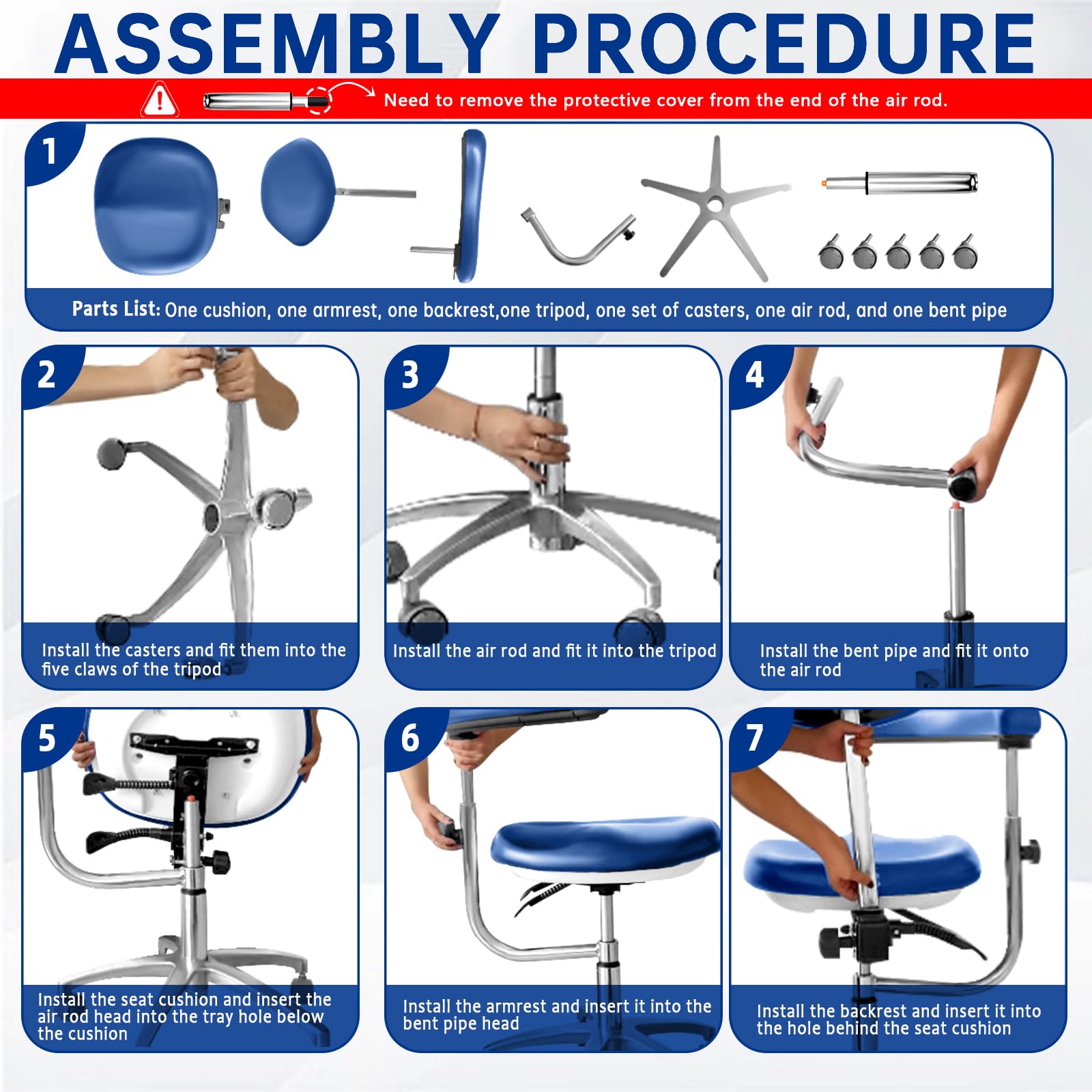 ASSEMBLY PROCEDURE

Need to remove the protective cover from the end of the air rod.

1

Parts List: One cushion, one armrest, one backrest,one tripod, one set of casters, one air rod, and one bent pipe

2

Install the casters and fit them into the five claws of the tripod

3

Install the air rod and fit it into the tripod

4

Install the bent pipe and fit it onto the air rod

5

Install the seat cushion and insert the air rod head into the tray hole below the cushion

6

Install the armrest and insert it into the bent pipe head

7

Install the backrest and insert it into the hole behind the seat cushion