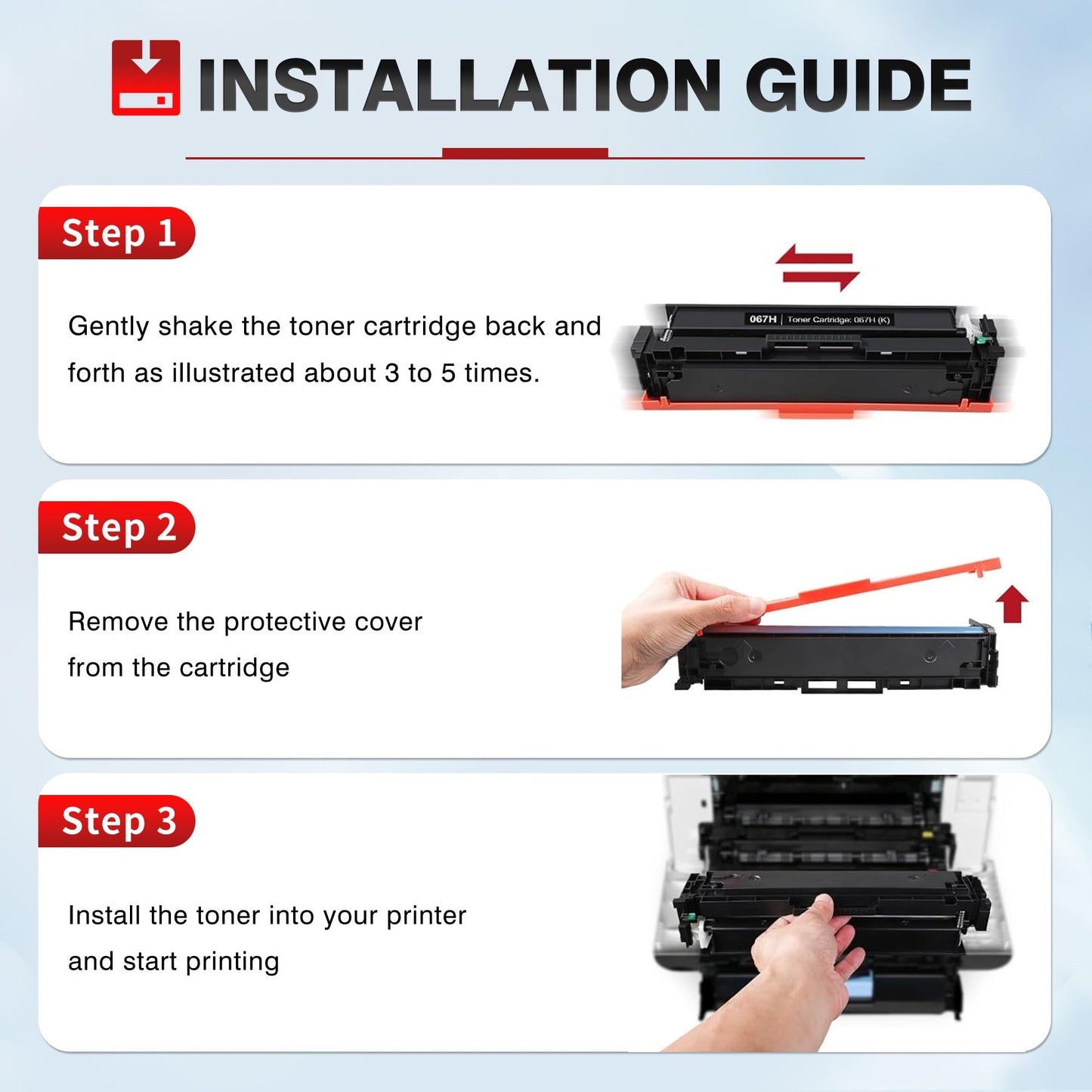 INSTALLATION GUIDE

Step 1

Gently shake the toner cartridge back and forth as illustrated about 3 to 5 times.

067H | Toner Cartridge: 067H (K)

Step 2

Remove the protective cover from the cartridge

Step 3

Install the toner into your printer and start printing