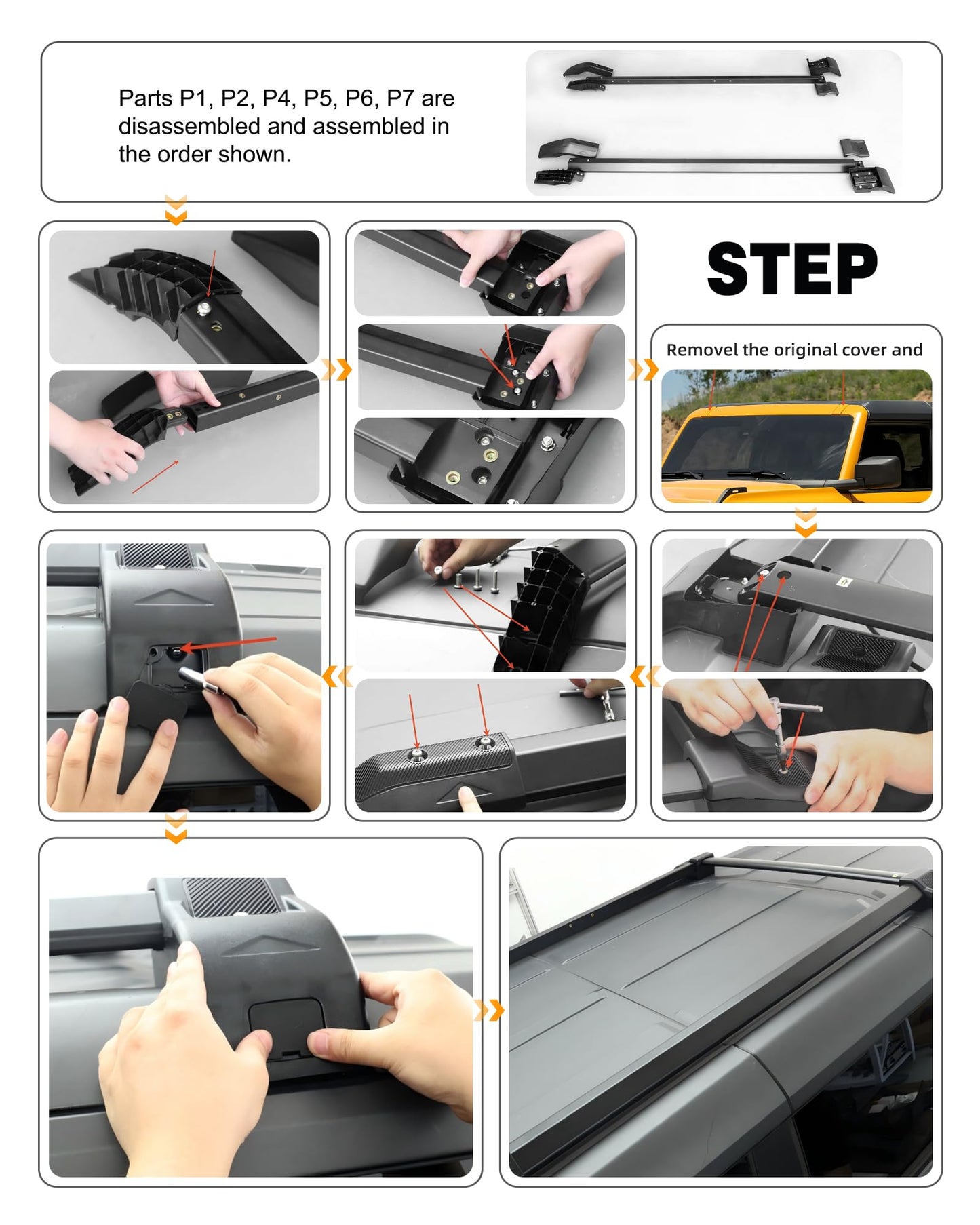 Parts P1, P2, P4, P5, P6, P7 are disassembled and assembled in the order shown.

STEP

Removel the original cover and