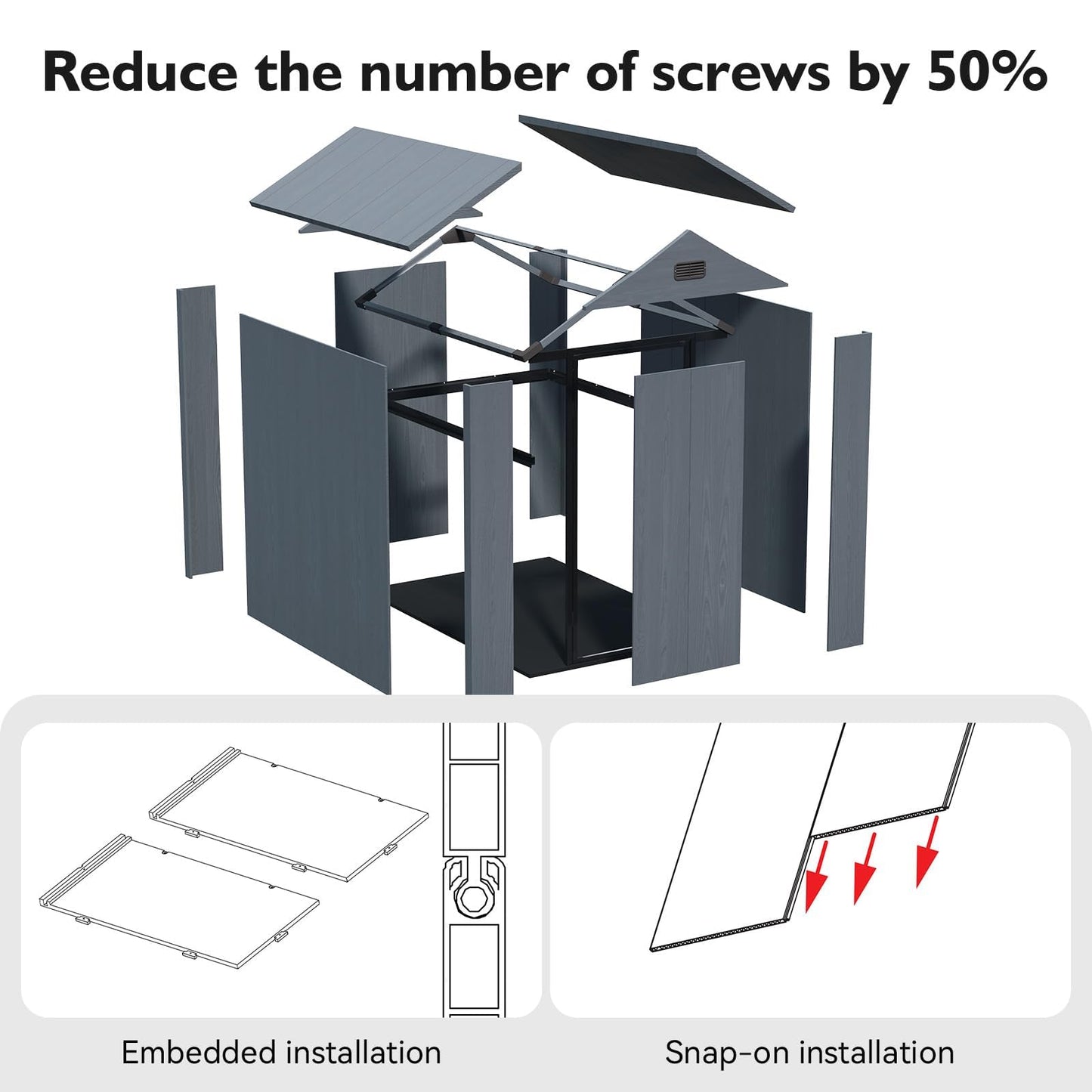 Reduce the number of screws by 50%

Embedded installation

Snap-on installation