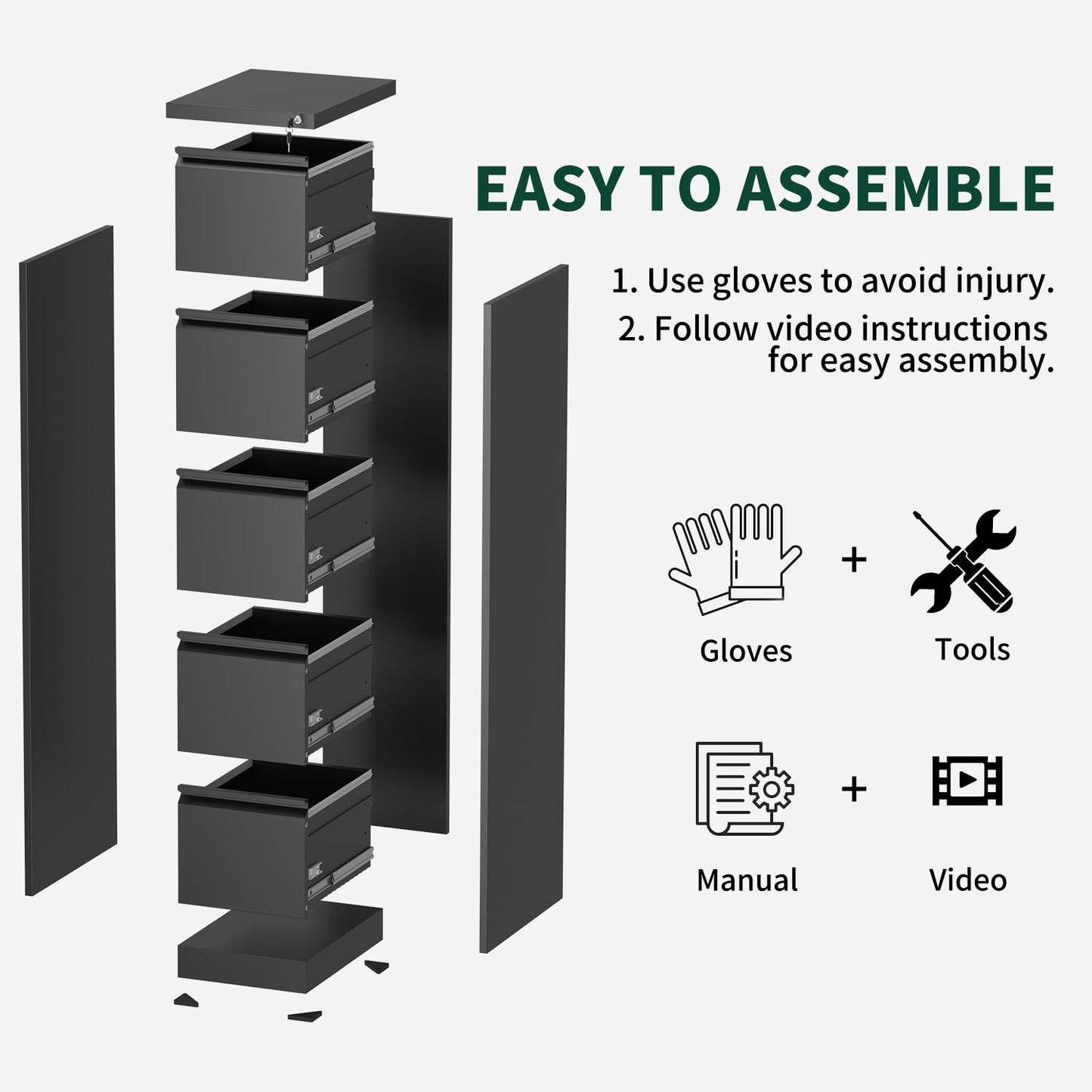 EASY TO ASSEMBLE

1. Use gloves to avoid injury.

2. Follow video instructions for easy assembly.

Gloves + Tools

Manual + Video