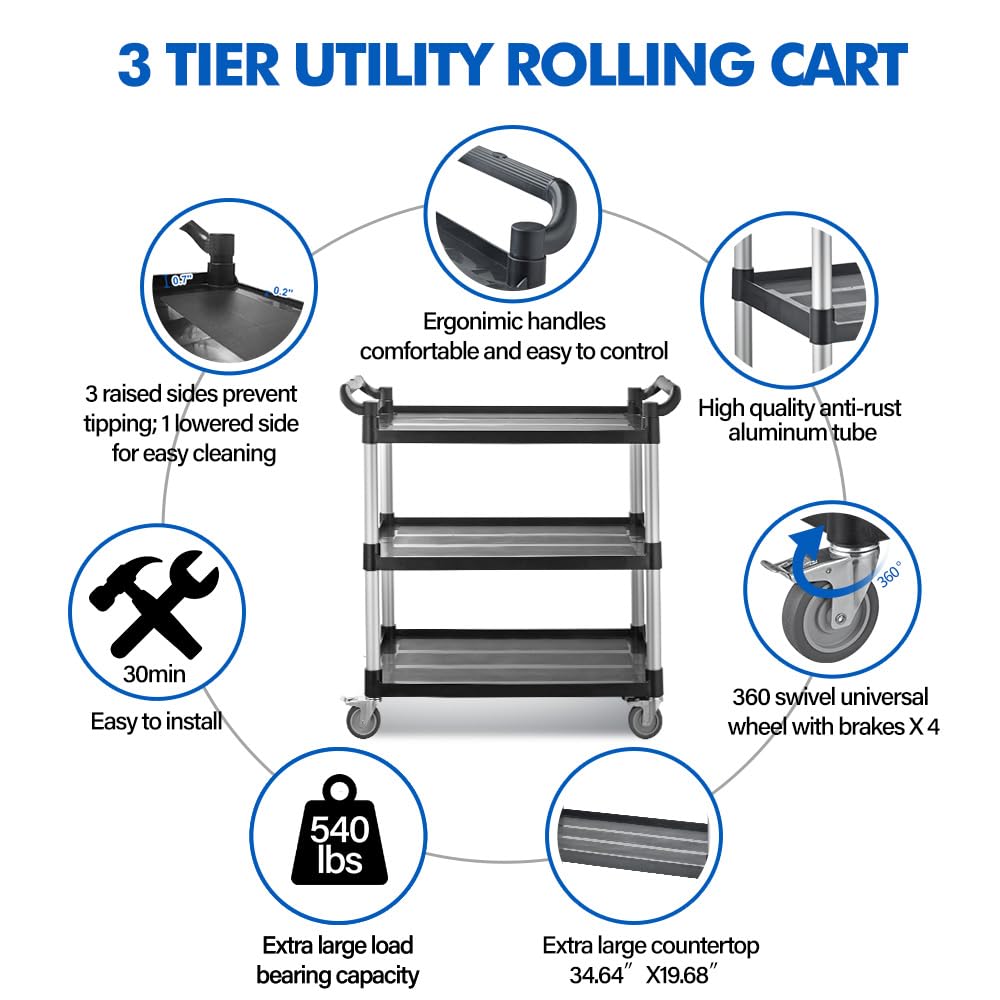 3 TIER UTILITY ROLLING CART

0.7"

0.2"

3 raised sides prevent tipping; 1 lowered side for easy cleaning

Ergonimic handles comfortable and easy to control

High quality anti-rust aluminum tube

30min

Easy to install

360°

360 swivel universal wheel with brakes X 4

540 lbs

Extra large load bearing capacity

Extra large countertop 34.64″ X19.68″