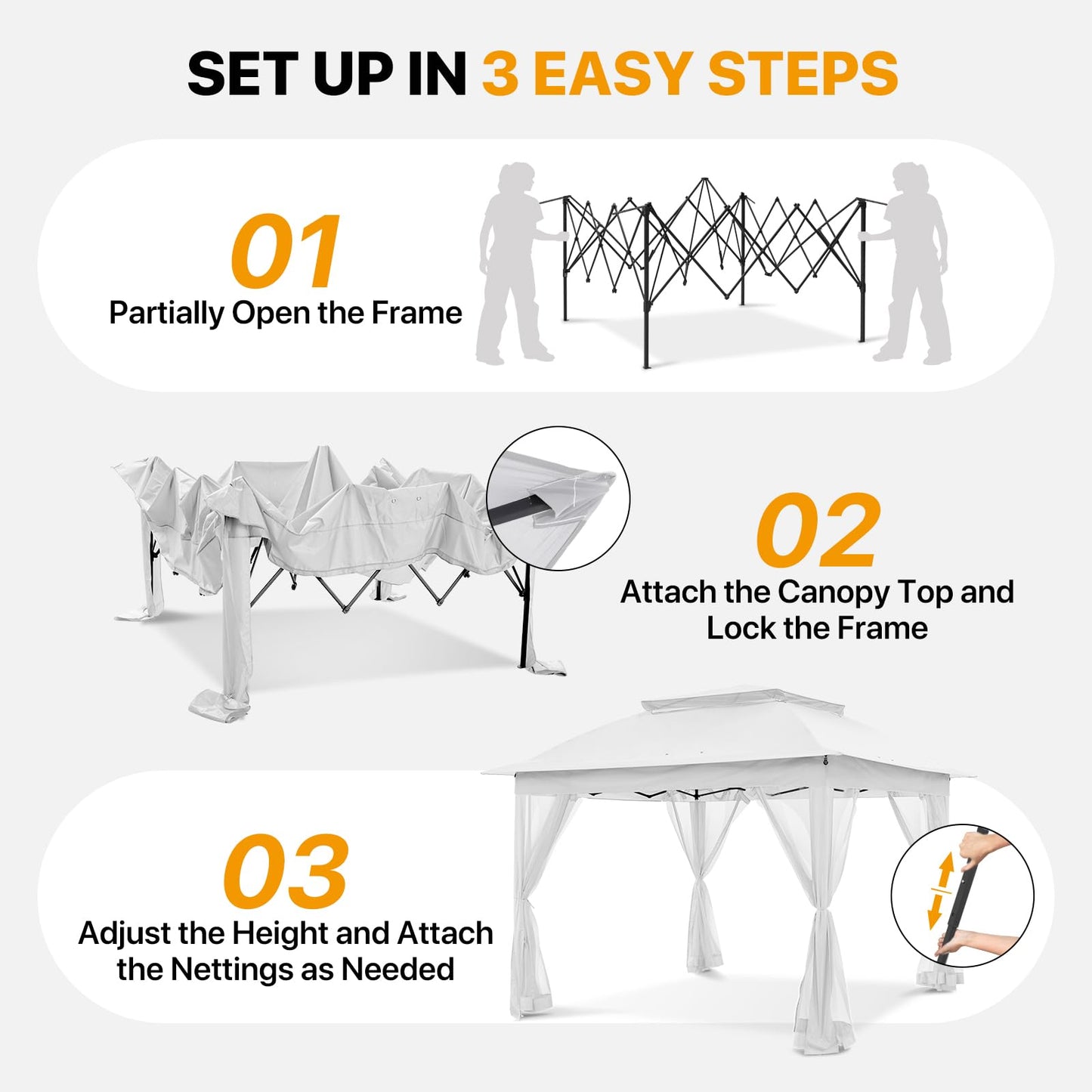 SET UP IN 3 EASY STEPS

01
Partially Open the Frame

02
Attach the Canopy Top and Lock the Frame

03
Adjust the Height and Attach the Nettings as Needed