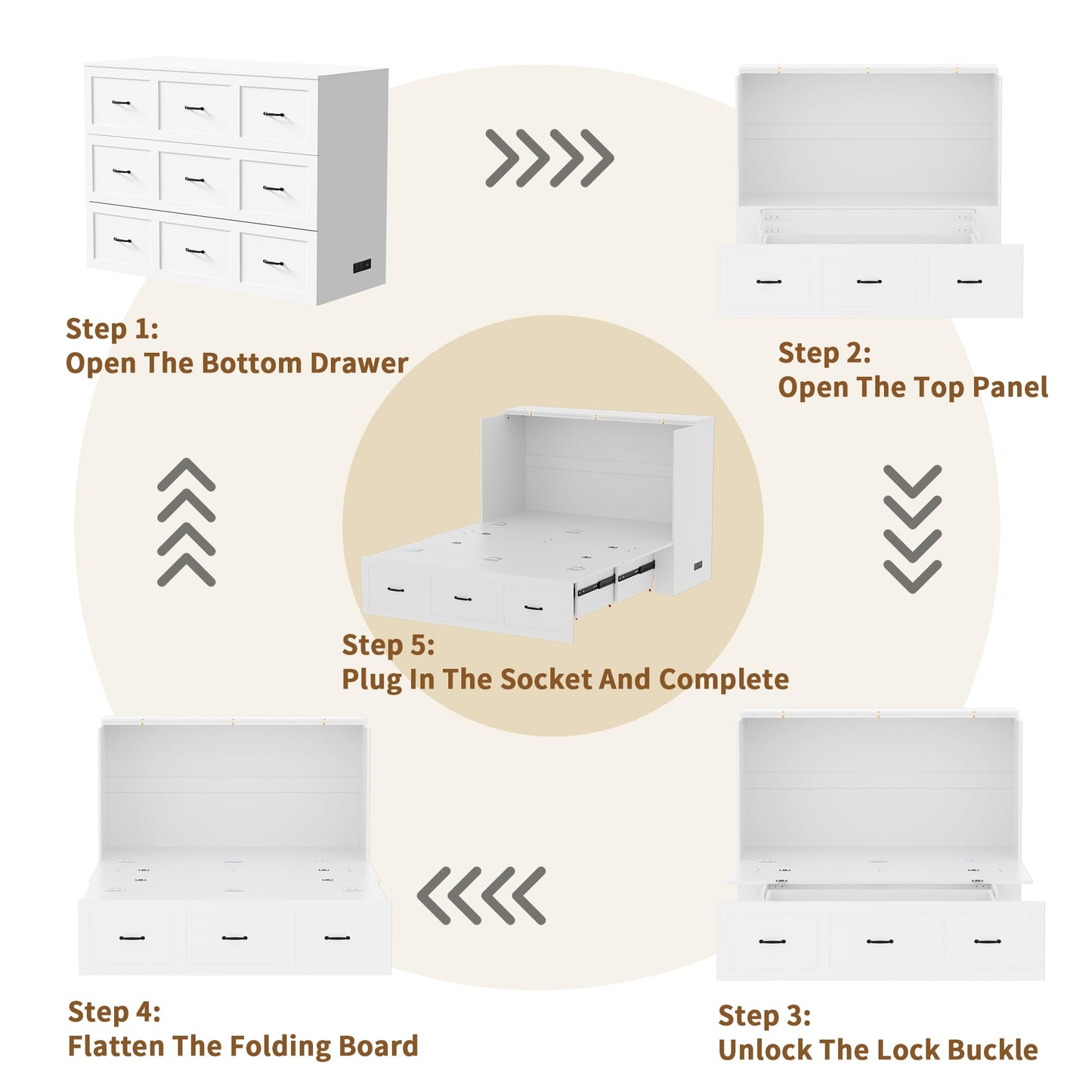 Step 1:
Open The Bottom Drawer

Step 2:
Open The Top Panel

Step 5:
Plug In The Socket And Complete

Step 4:
Flatten The Folding Board

Step 3:
Unlock The Lock Buckle