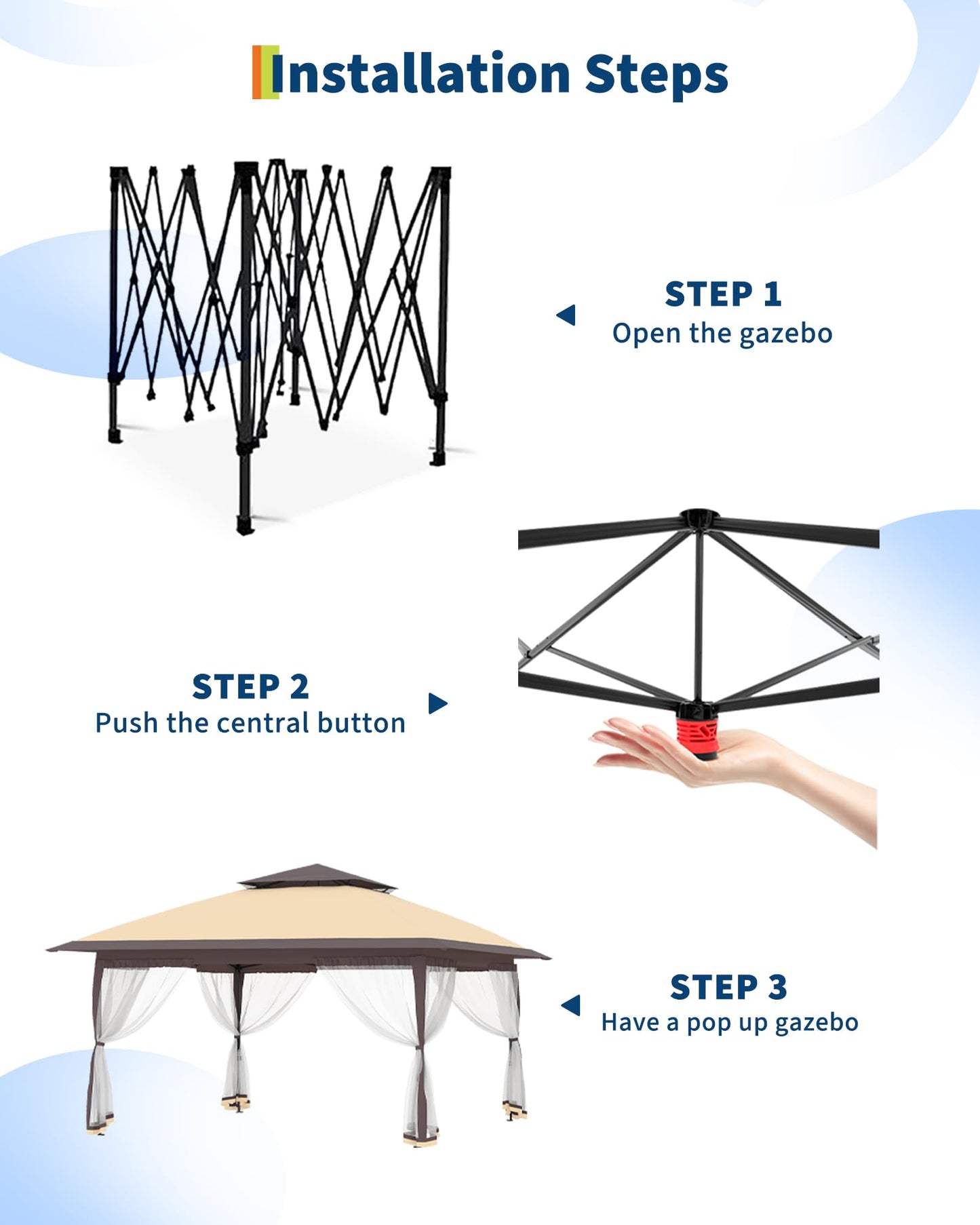 Installation Steps

STEP 1
Open the gazebo

STEP 2
Push the central button

STEP 3
Have a pop up gazebo