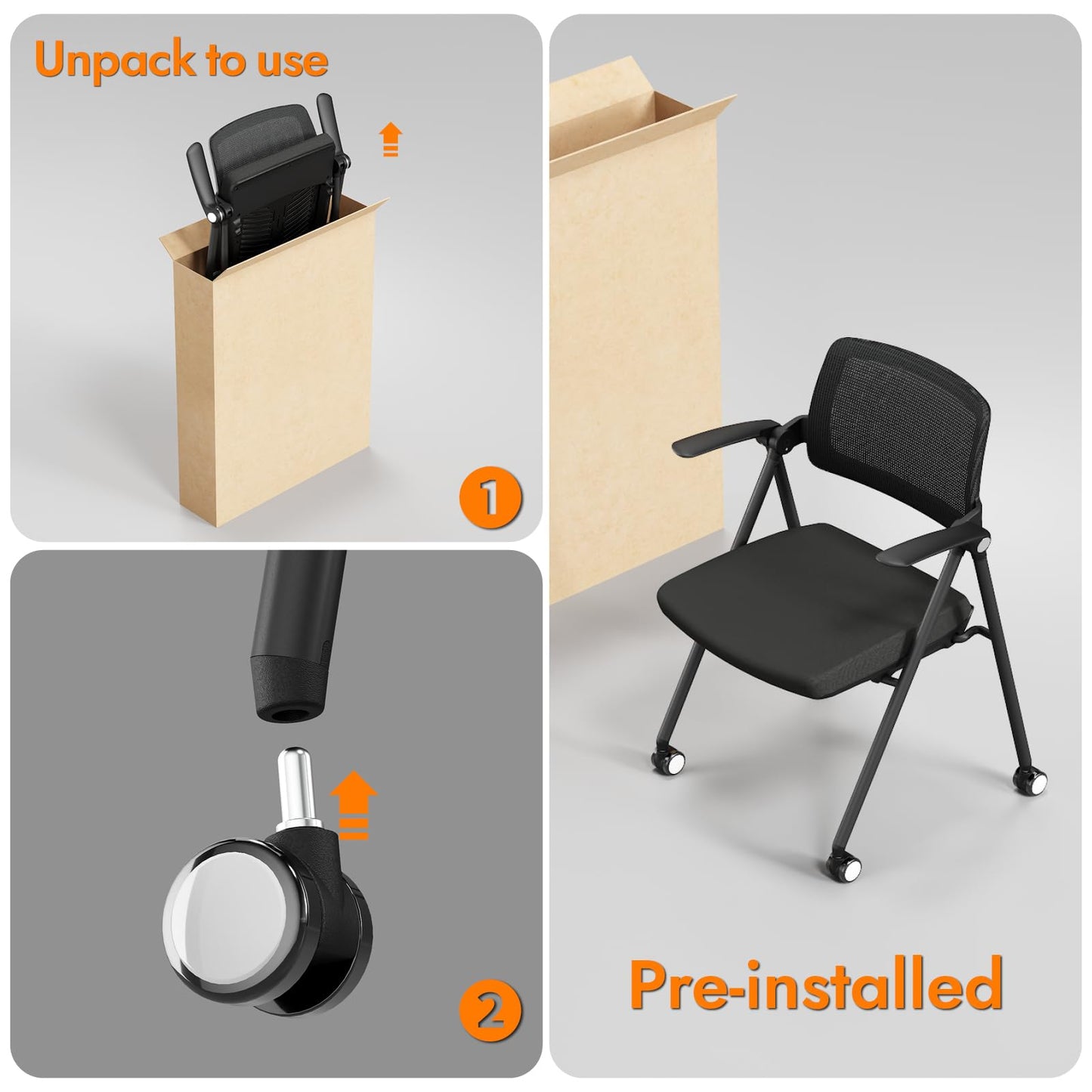 Unpack to use

1

2

Pre-installed