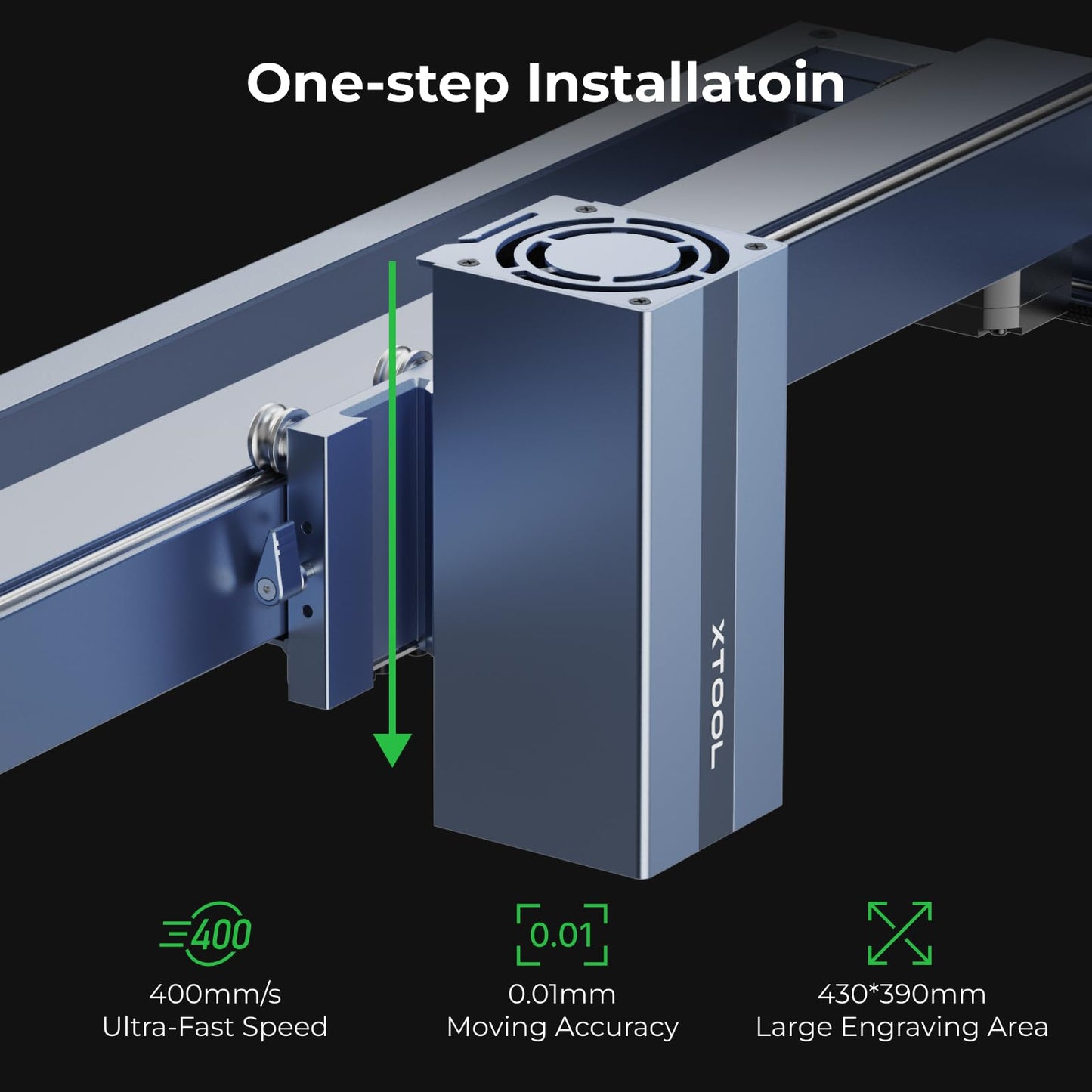 One-step Installatoin

xTOOL

400

400mm/s
Ultra-Fast Speed

0.01

0.01mm
Moving Accuracy

430*390mm
Large Engraving Area