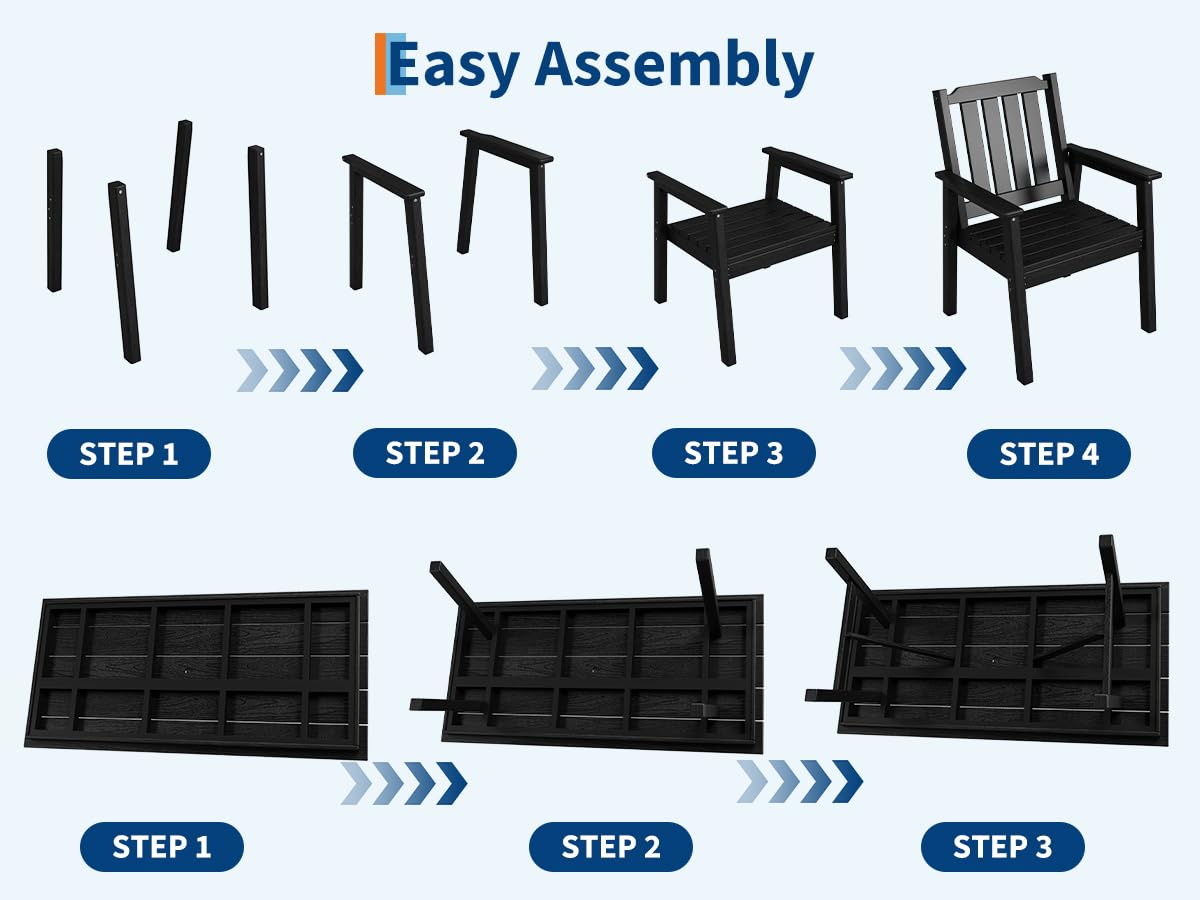 Easy Assembly

STEP 1

STEP 2

STEP 3

STEP 4

STEP 1

STEP 2

STEP 3