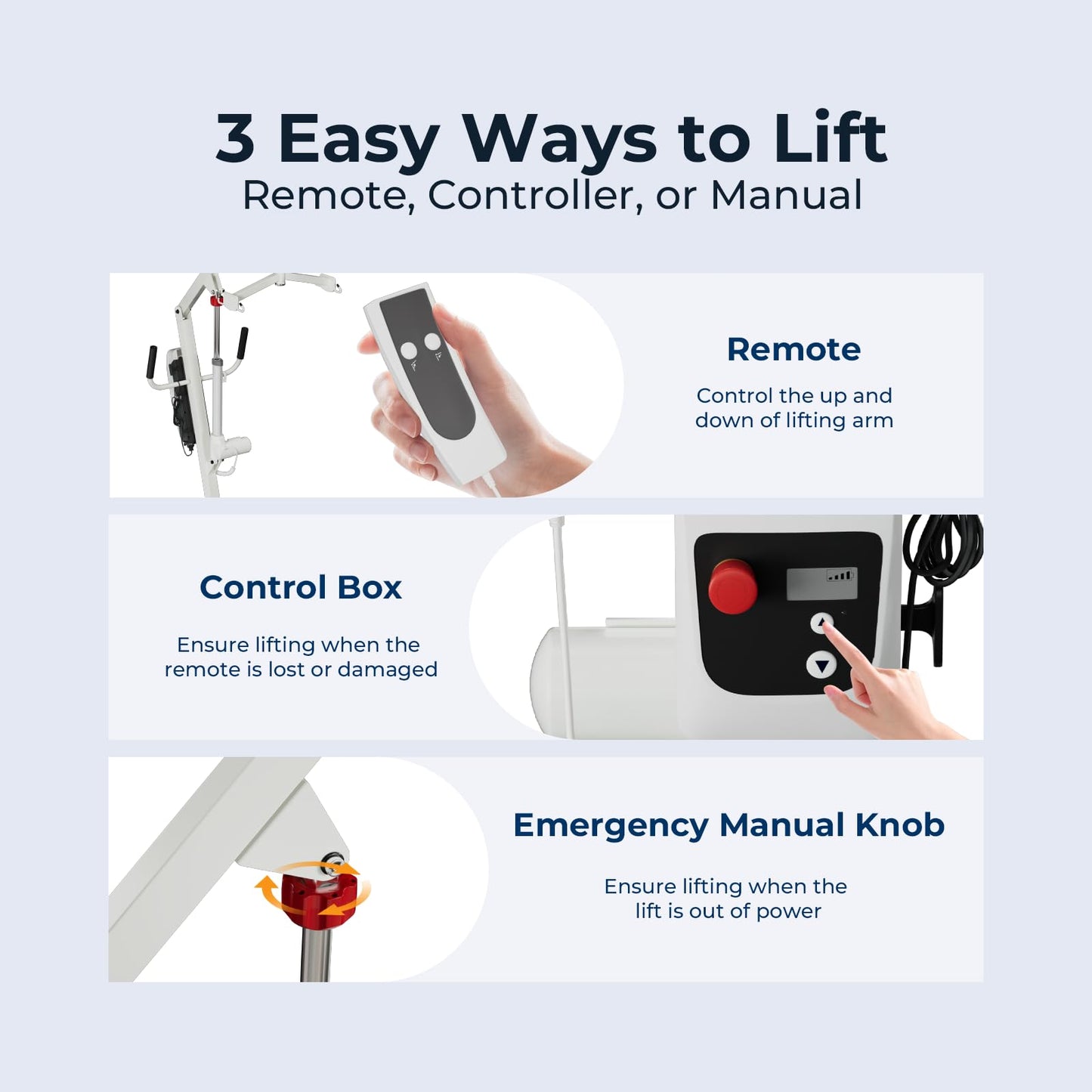 3 Easy Ways to Lift
Remote, Controller, or Manual

Remote

Control the up and down of lifting arm

Control Box

Ensure lifting when the remote is lost or damaged

Emergency Manual Knob

Ensure lifting when the lift is out of power