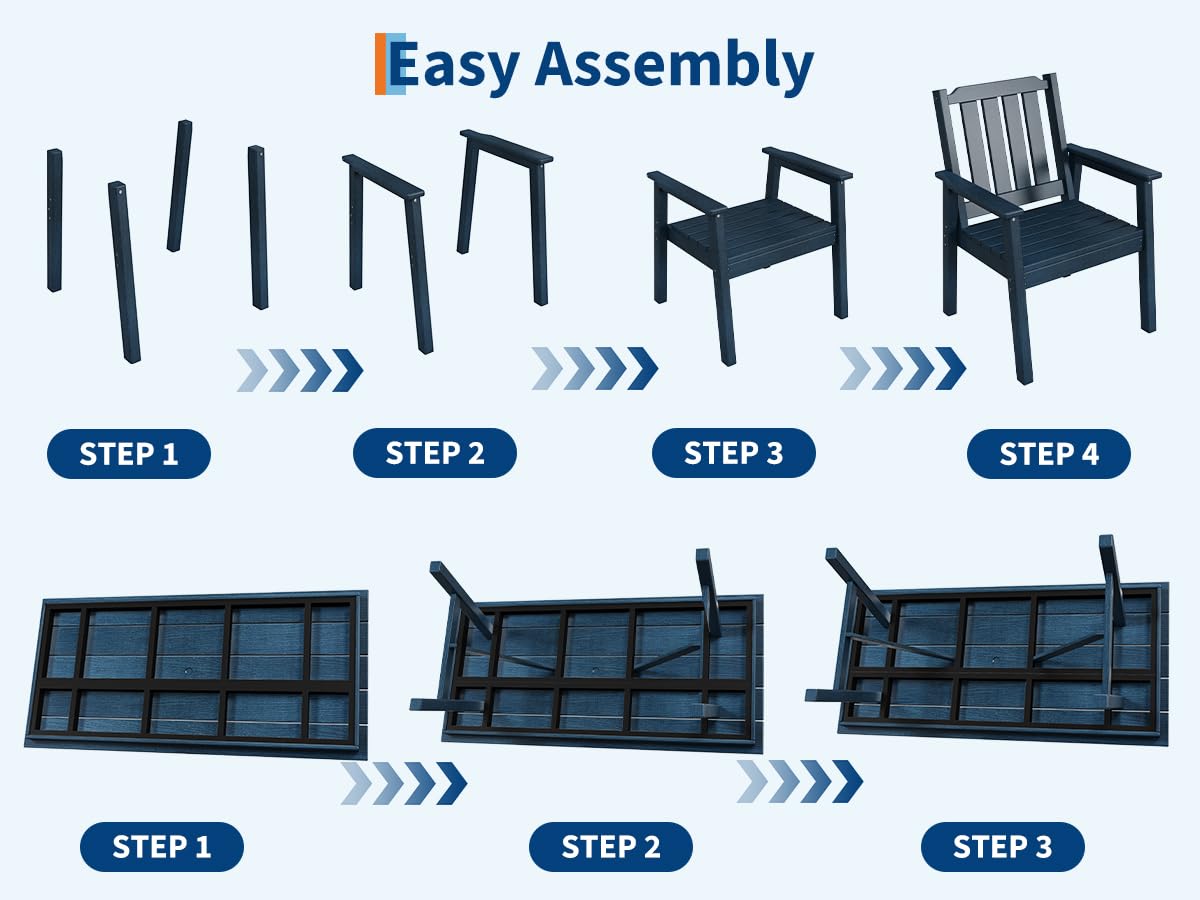 Easy Assembly

STEP 1

STEP 2

STEP 3

STEP 4

STEP 1

STEP 2

STEP 3