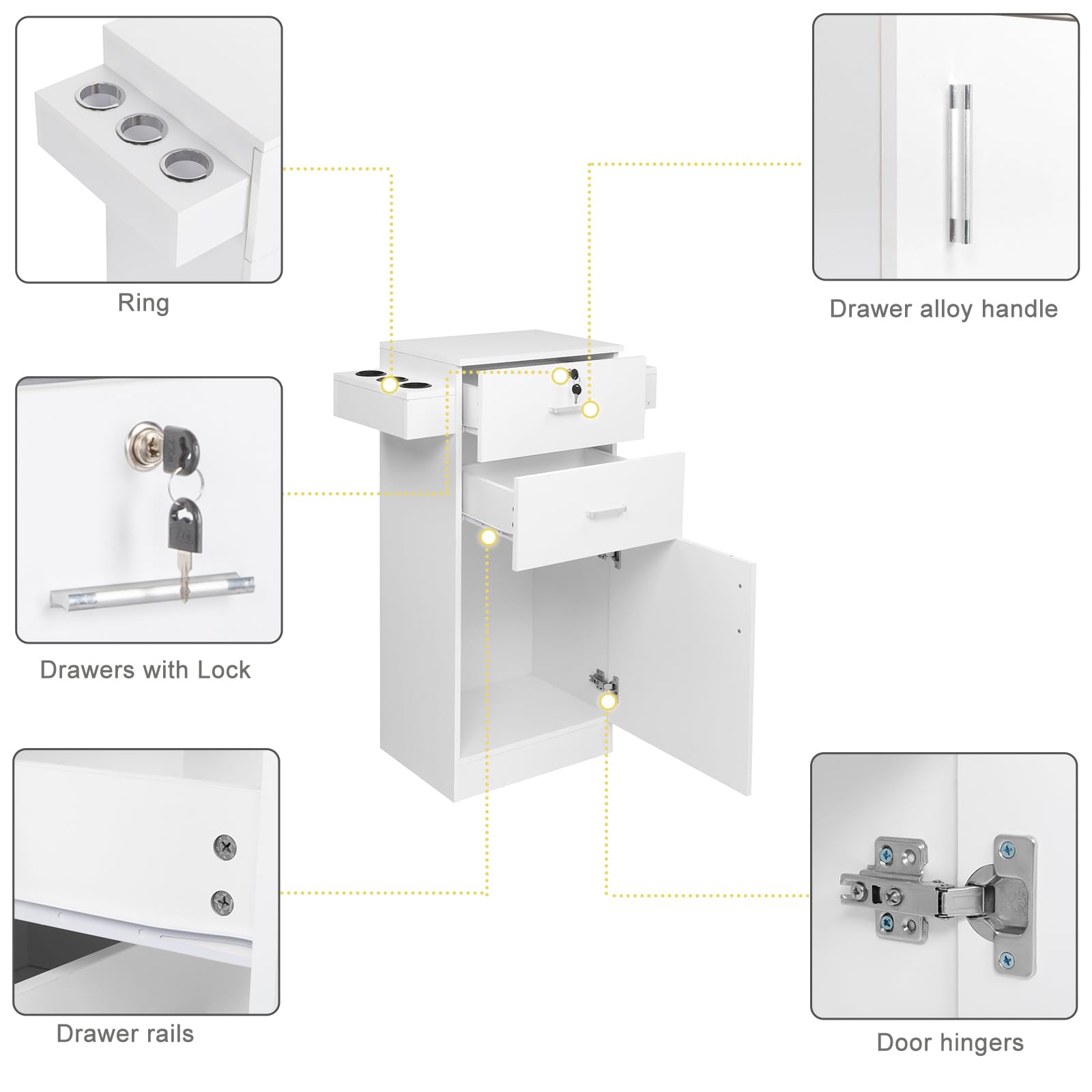 Ring

Drawer alloy handle

Drawers with Lock

Drawer rails

Door hingers