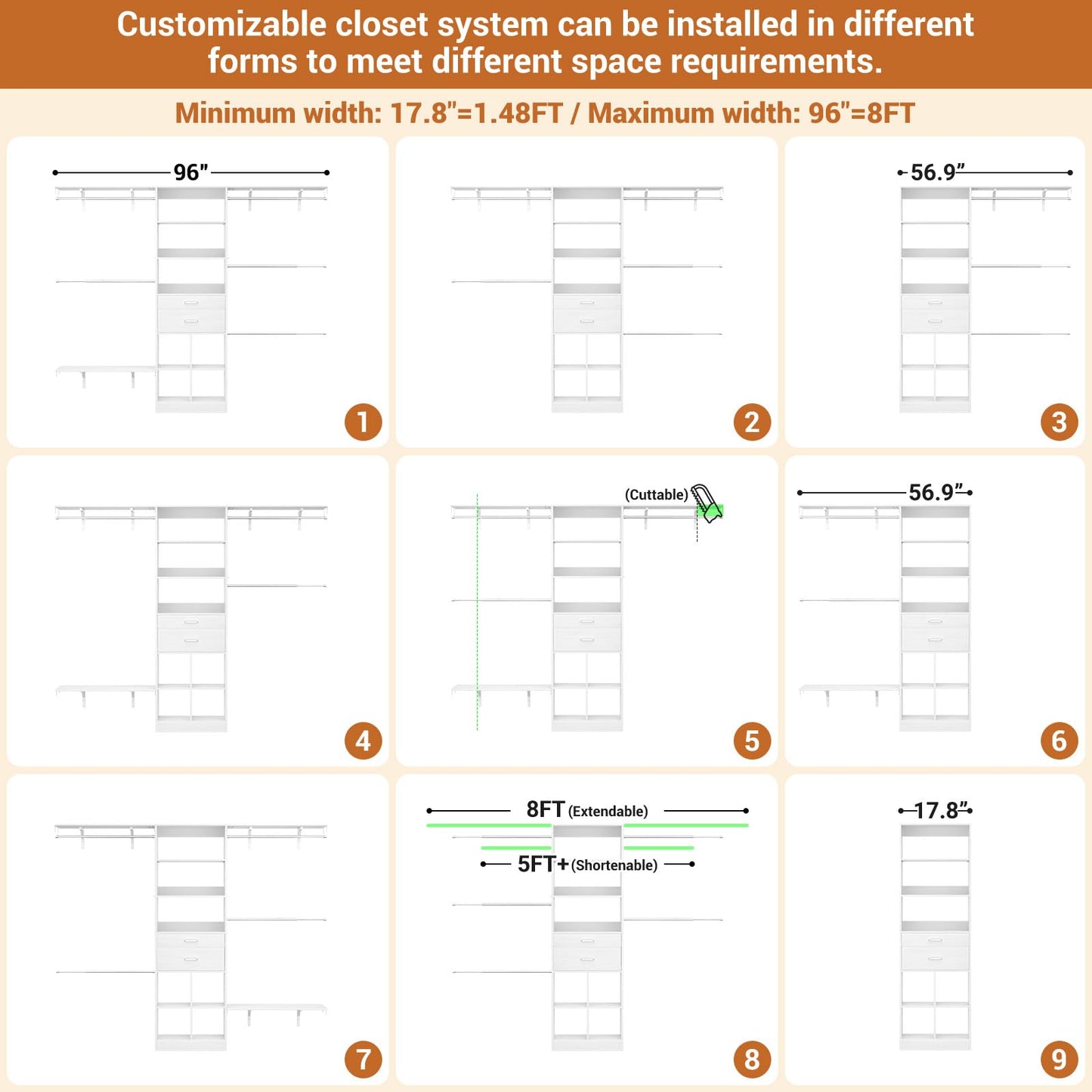 Customizable closet system can be installed in different forms to meet different space requirements.

Minimum width: 17.8"=1.48FT / Maximum width: 96"=8FT

96"

1

2

56.9"

3

4

(Cuttable)

5

56.9"

6

7

8FT (Extendable)

5FT+ (Shortenable)

8

17.8"

9