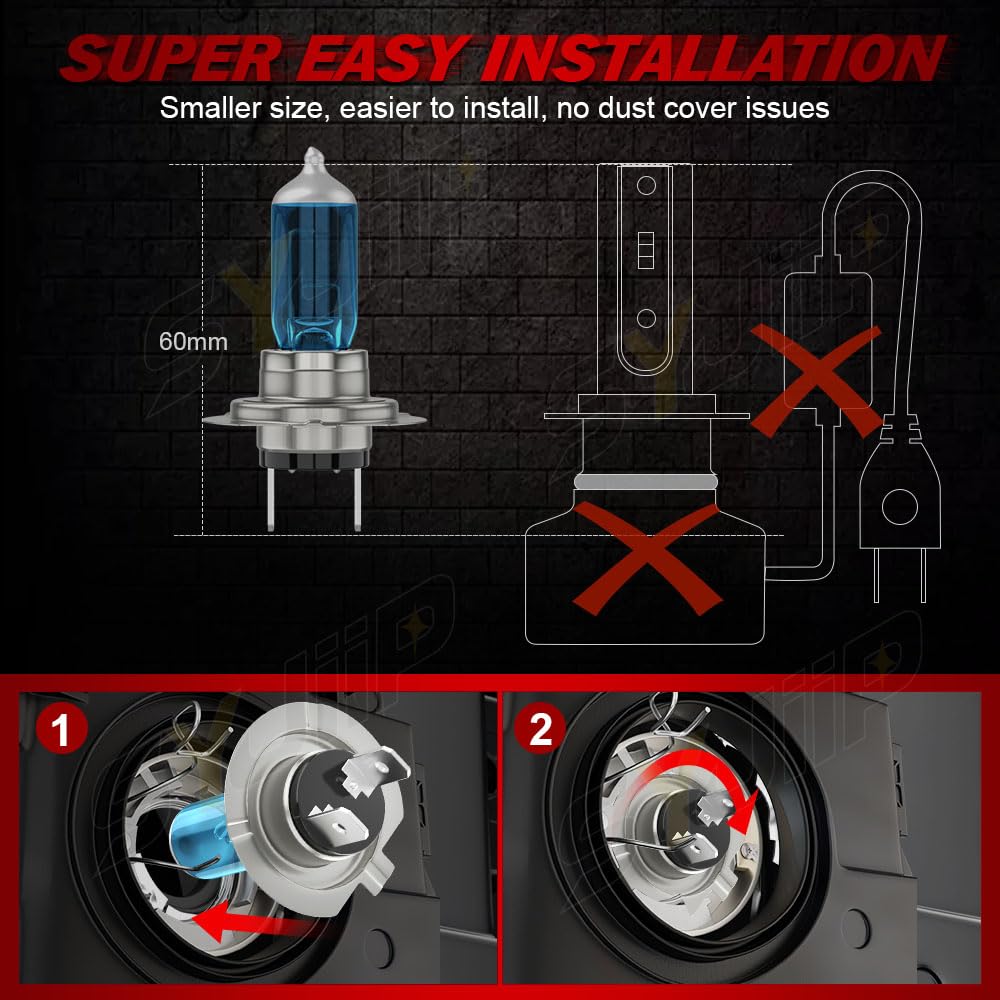 SUPER EASY INSTALLATION
Smaller size, easier to install, no dust cover issues

60mm

1

2