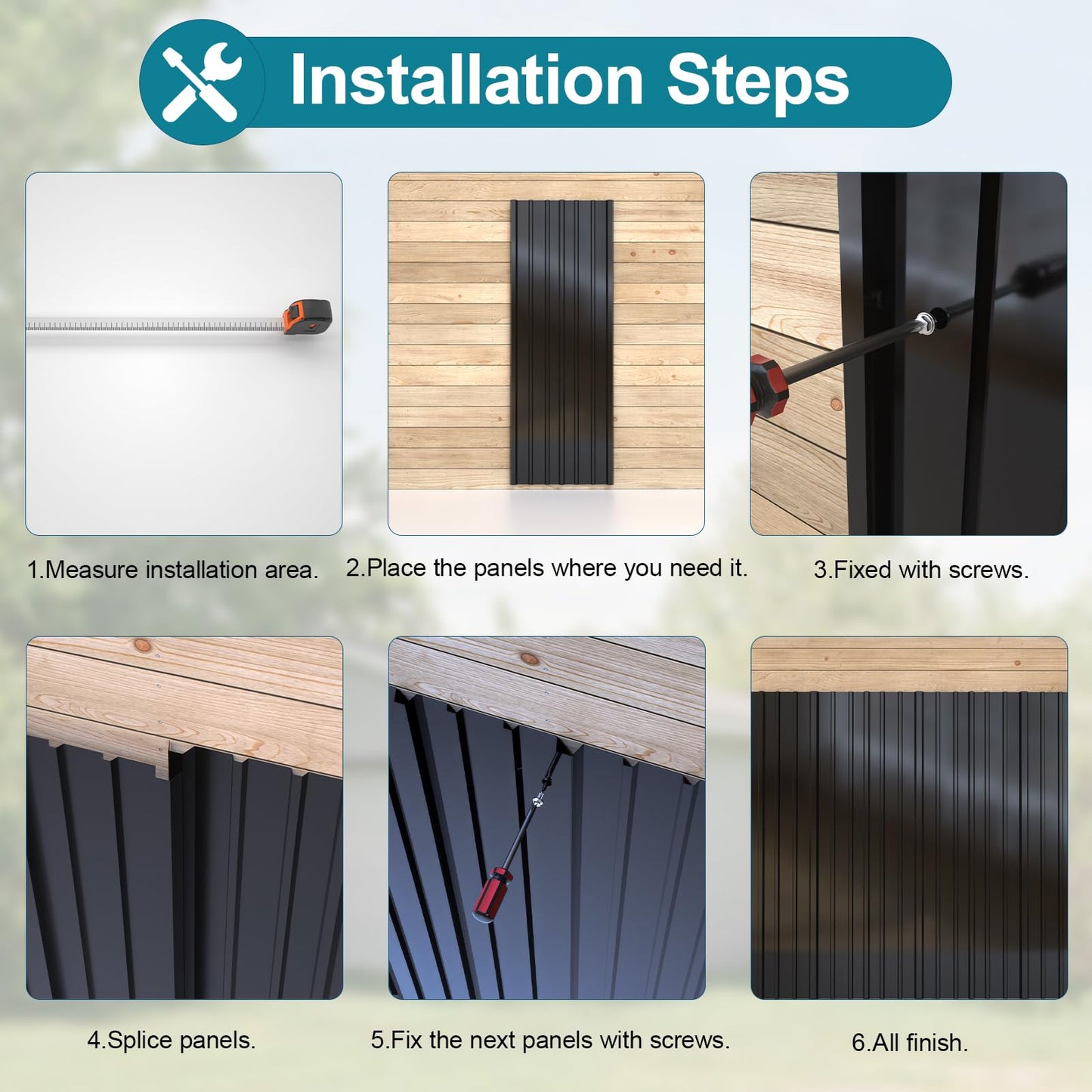 Installation Steps

1.Measure installation area.

2.Place the panels where you need it.

3.Fixed with screws.

4.Splice panels.

5.Fix the next panels with screws.

6.All finish.