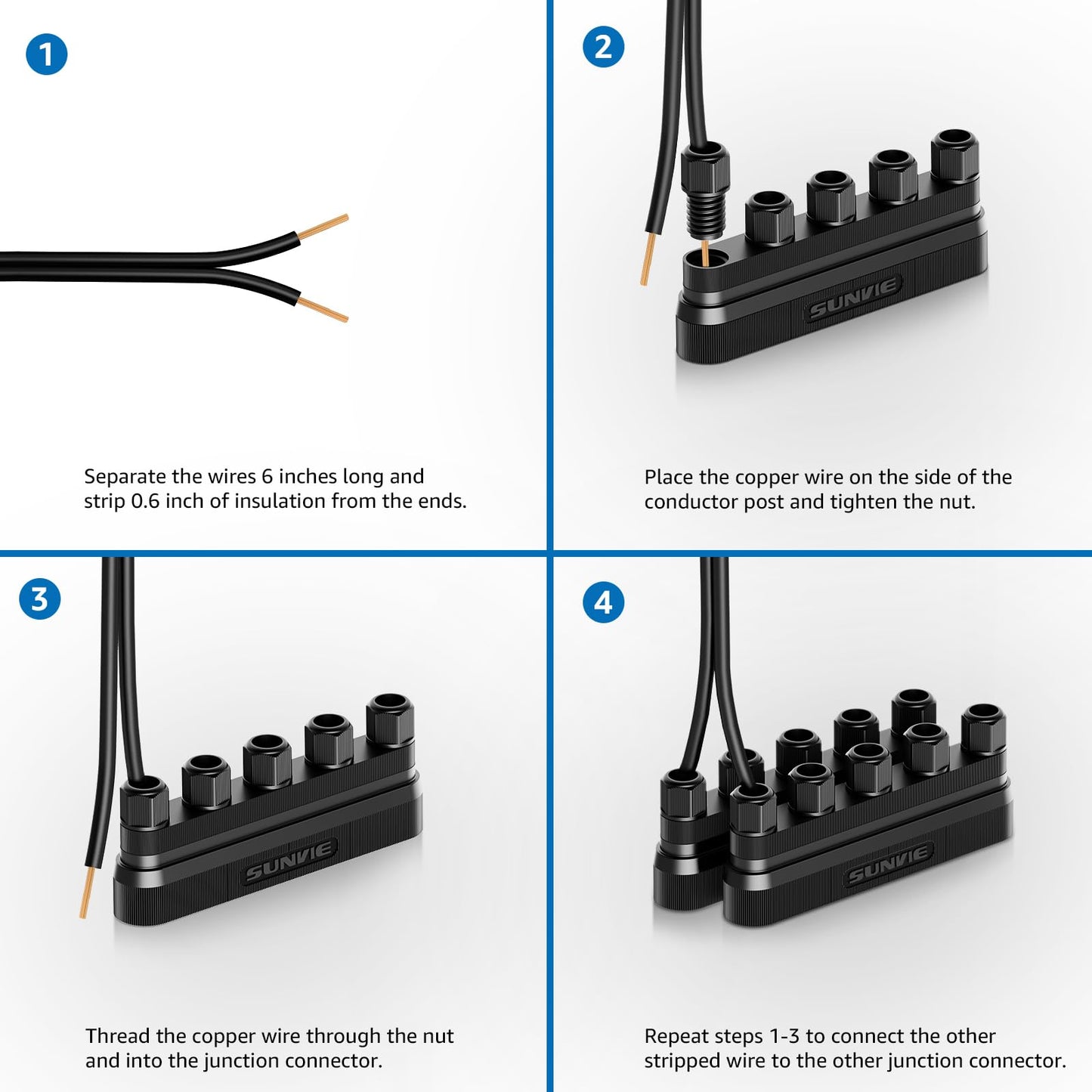 1

Separate the wires 6 inches long and strip 0.6 inch of insulation from the ends.

2

SUNVIE

Place the copper wire on the side of the conductor post and tighten the nut.

3

SUNVIE

Thread the copper wire through the nut and into the junction connector.

4

SUNVIE

Repeat steps 1-3 to connect the other stripped wire to the other junction connector.