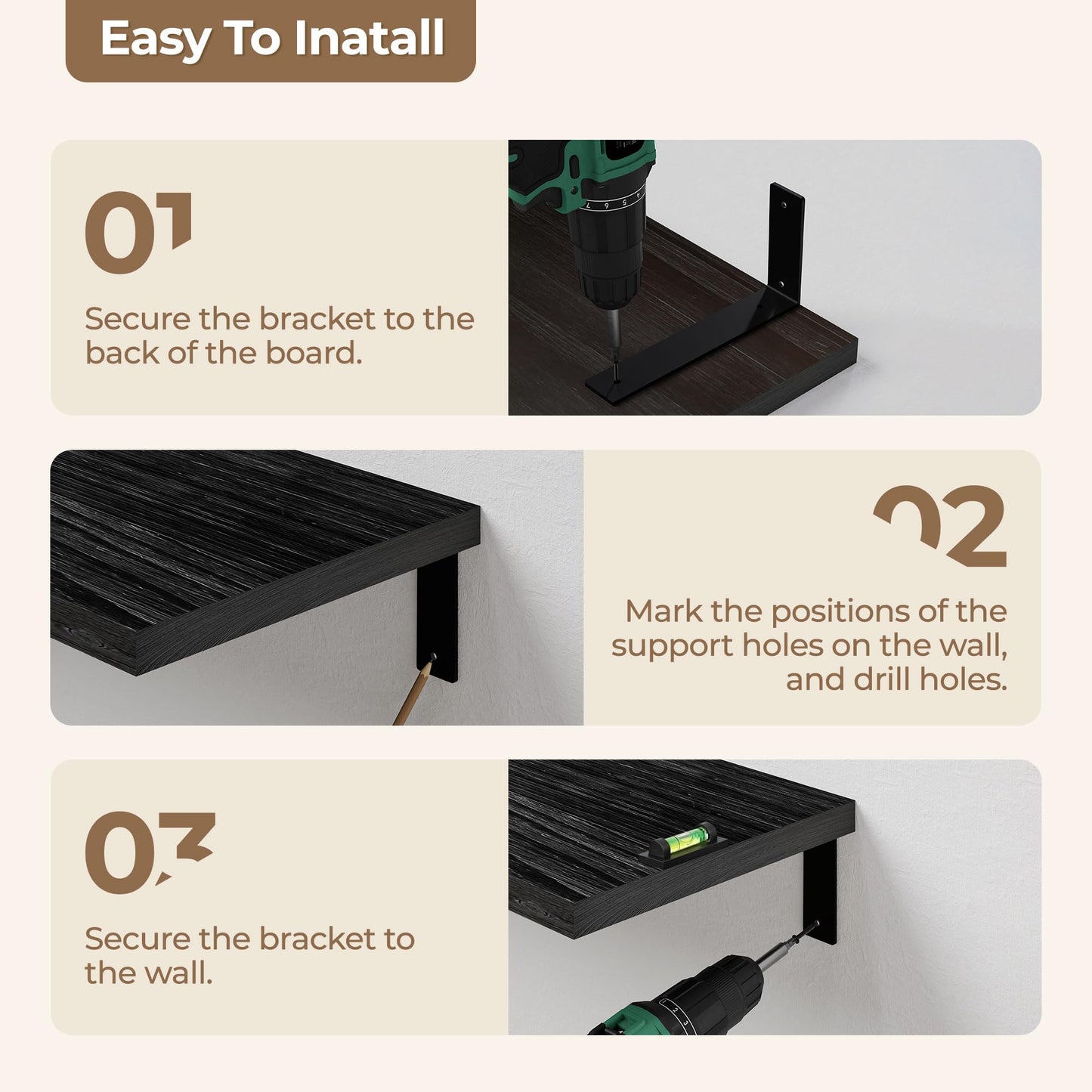 Easy To Inatall

01

Secure the bracket to the back of the board.

02

Mark the positions of the support holes on the wall, and drill holes.

03

Secure the bracket to the wall.