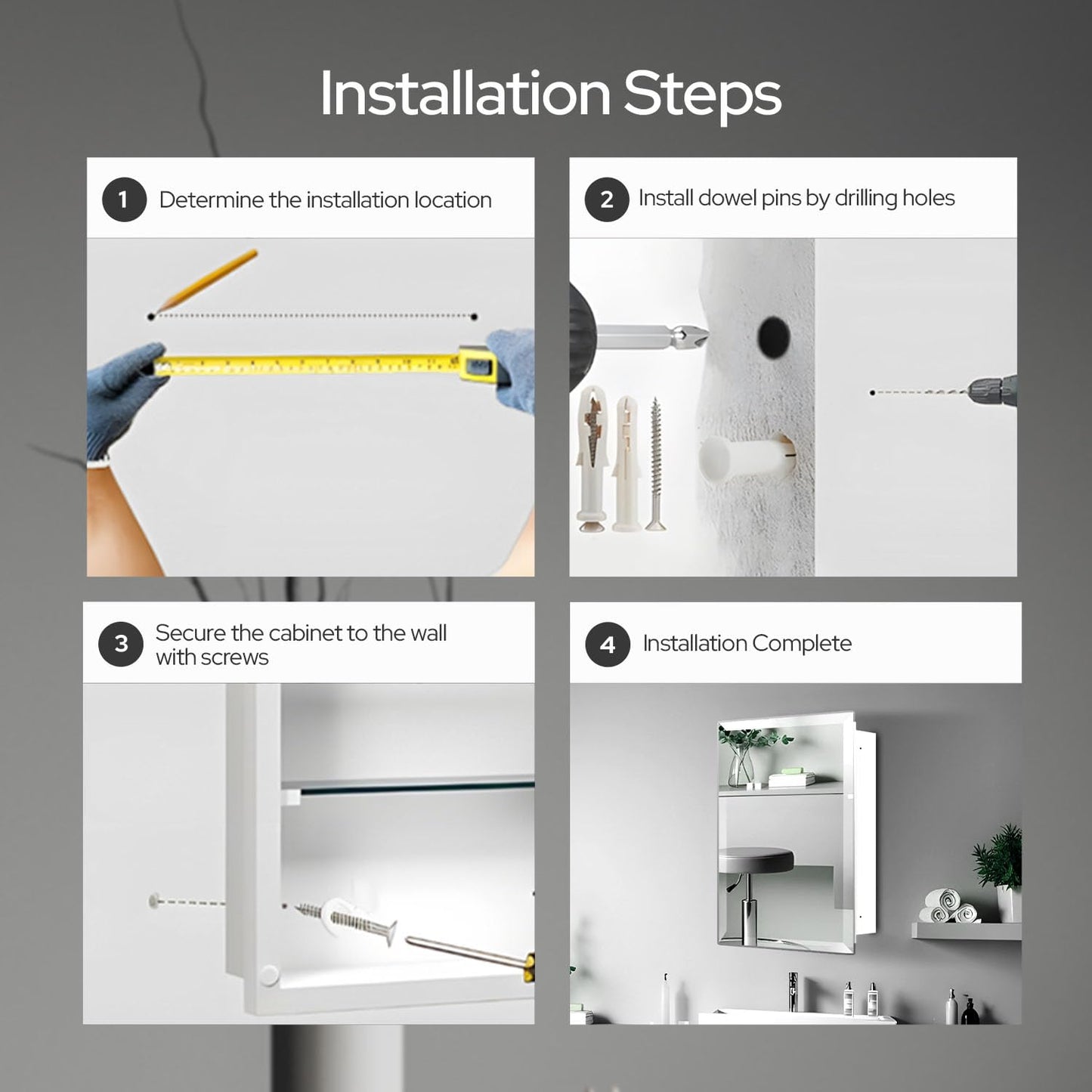 Installation Steps

1 Determine the installation location

2 Install dowel pins by drilling holes

3 Secure the cabinet to the wall with screws

4 Installation Complete